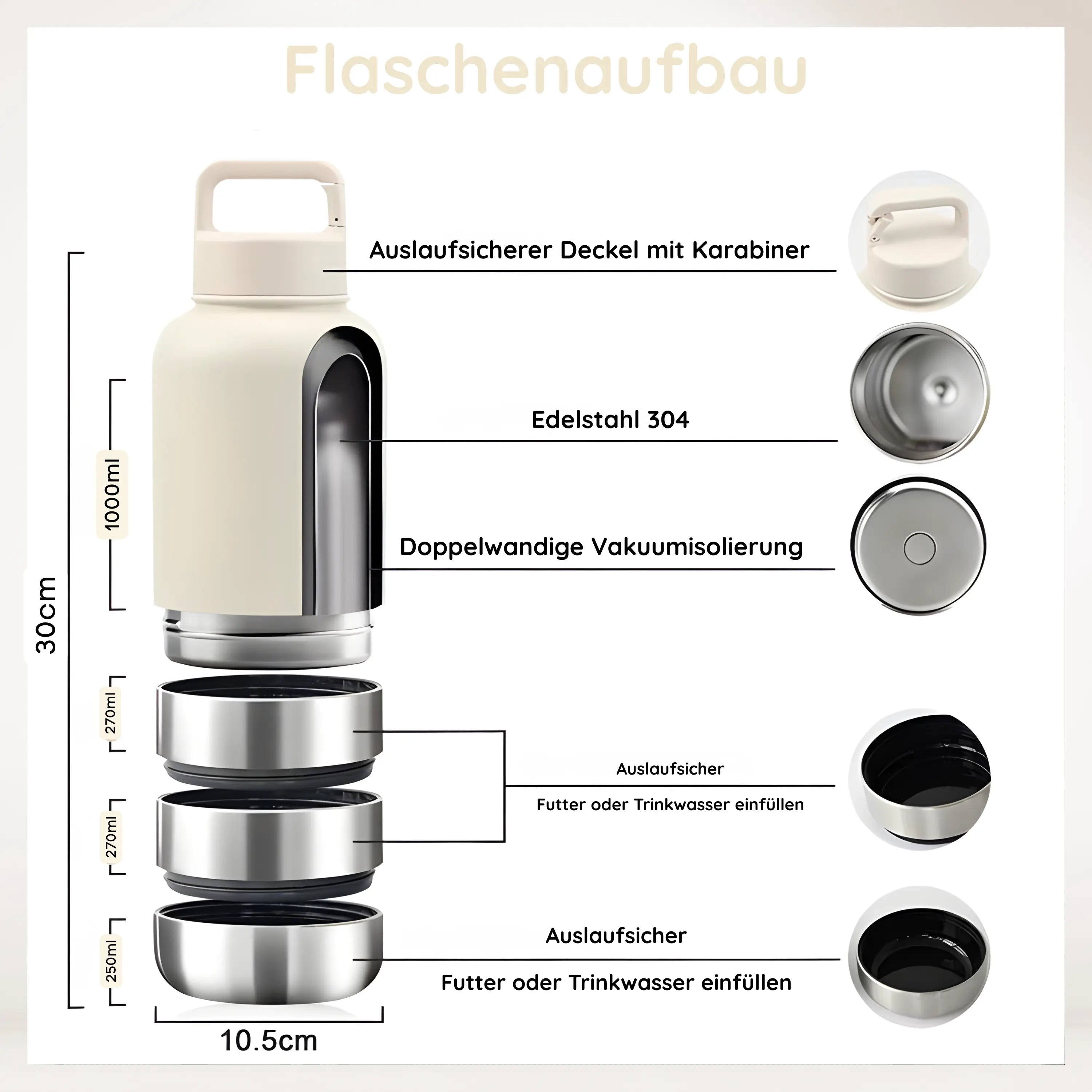 Flaschenaufbau

30cm

1000ml

270ml

270ml

250ml

10.5cm

Auslaufsicherer Deckel mit Karabiner

Edelstahl 304

Doppelwandige Vakuumisolierung

Auslaufsicher

Futter oder Trinkwasser einfüllen

Auslaufsicher

Futter oder Trinkwasser einfüllen